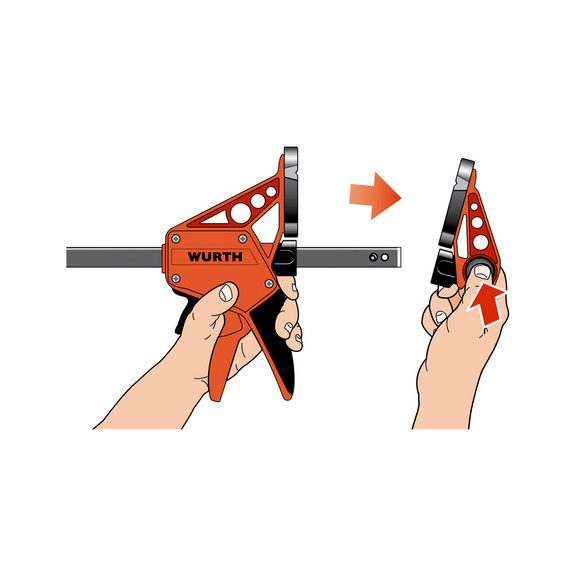 WURTH